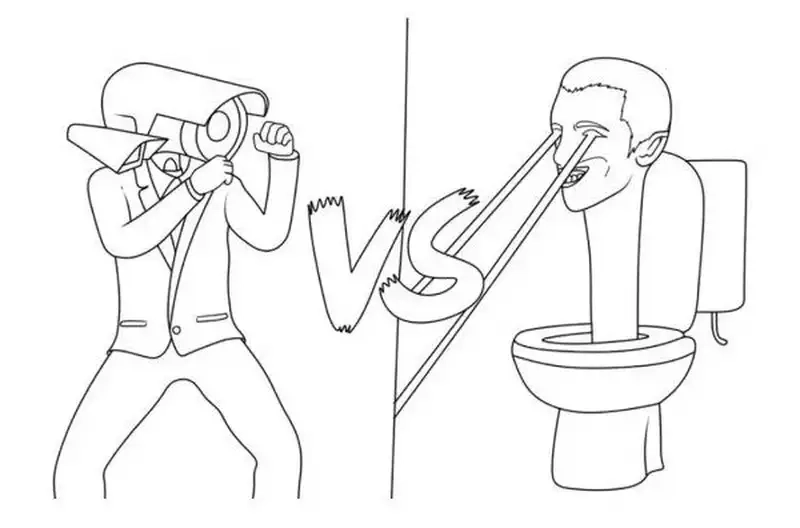 VS